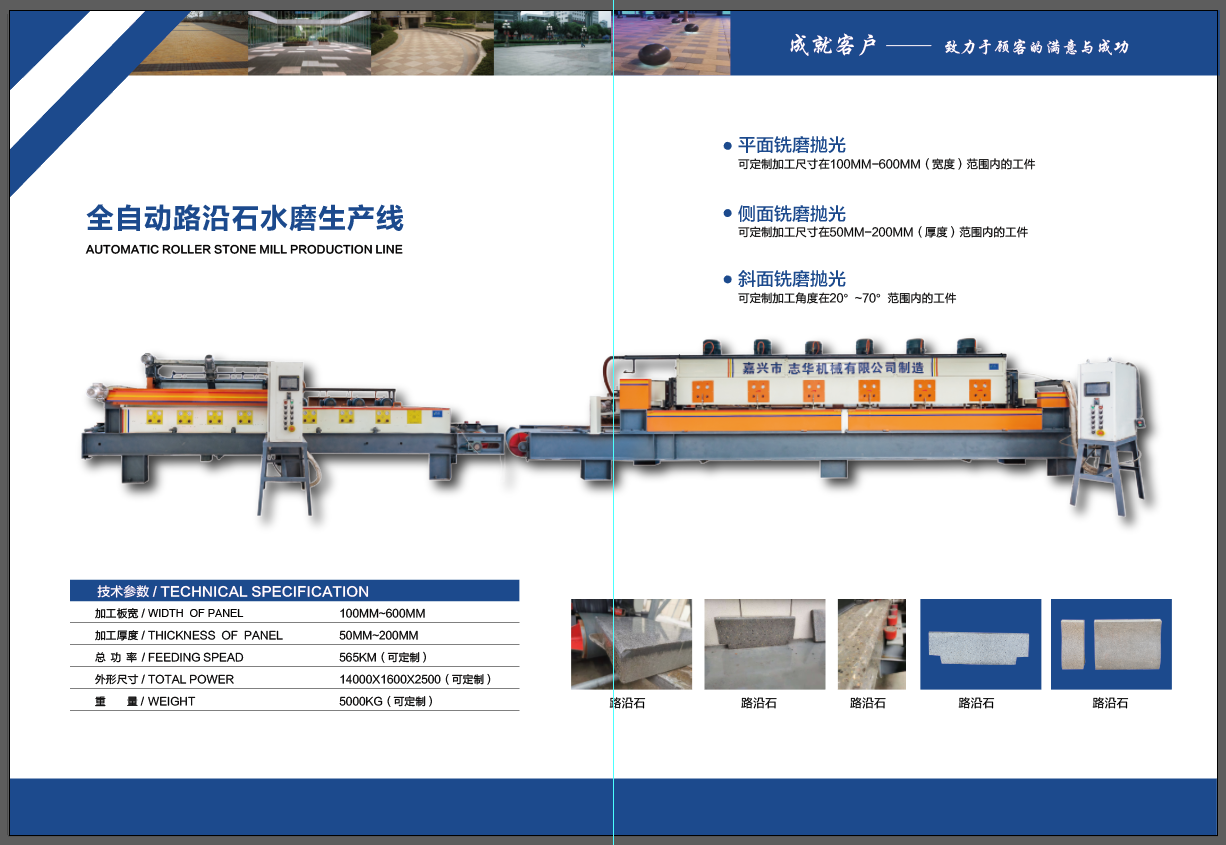 成就客户 —— 致力于顾客的满意与成功

全自动路沿石水磨生产线
AUTOMATIC ROLLER STONE MILL PRODUCTION LINE

● 平面铣磨抛光
可定制加工尺寸在100MM-600MM（宽度）范围内的工件

● 侧面铣磨抛光
可定制加工尺寸在50MM-200MM（厚度）范围内的工件

● 斜面铣磨抛光
可定制加工角度在20° ~70° 范围内的工件

嘉兴市 志华机械有限公司制造

技术参数 / TECHNICAL SPECIFICATION

| | |
|---|---|
| 加工板宽 / WIDTH OF PANEL | 100MM~600MM |
| 加工厚度 / THICKNESS OF PANEL | 50MM~200MM |
| 总 功 率 / FEEDING SPEAD | 565KM（可定制） |
| 外形尺寸 / TOTAL POWER | 14000X1600X2500（可定制） |
| 重 量 / WEIGHT | 5000KG（可定制） |

路沿石 路沿石 路沿石 路沿石 路沿石